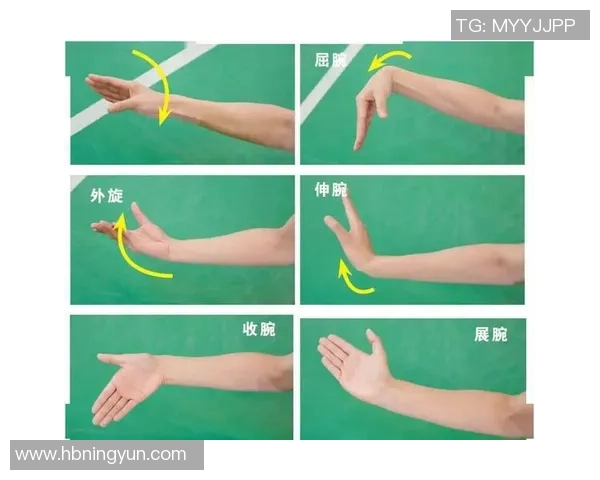 TG: MYYJJPP

屈腕

外旋

伸腕

收腕

展腕

www.hbningyun.com